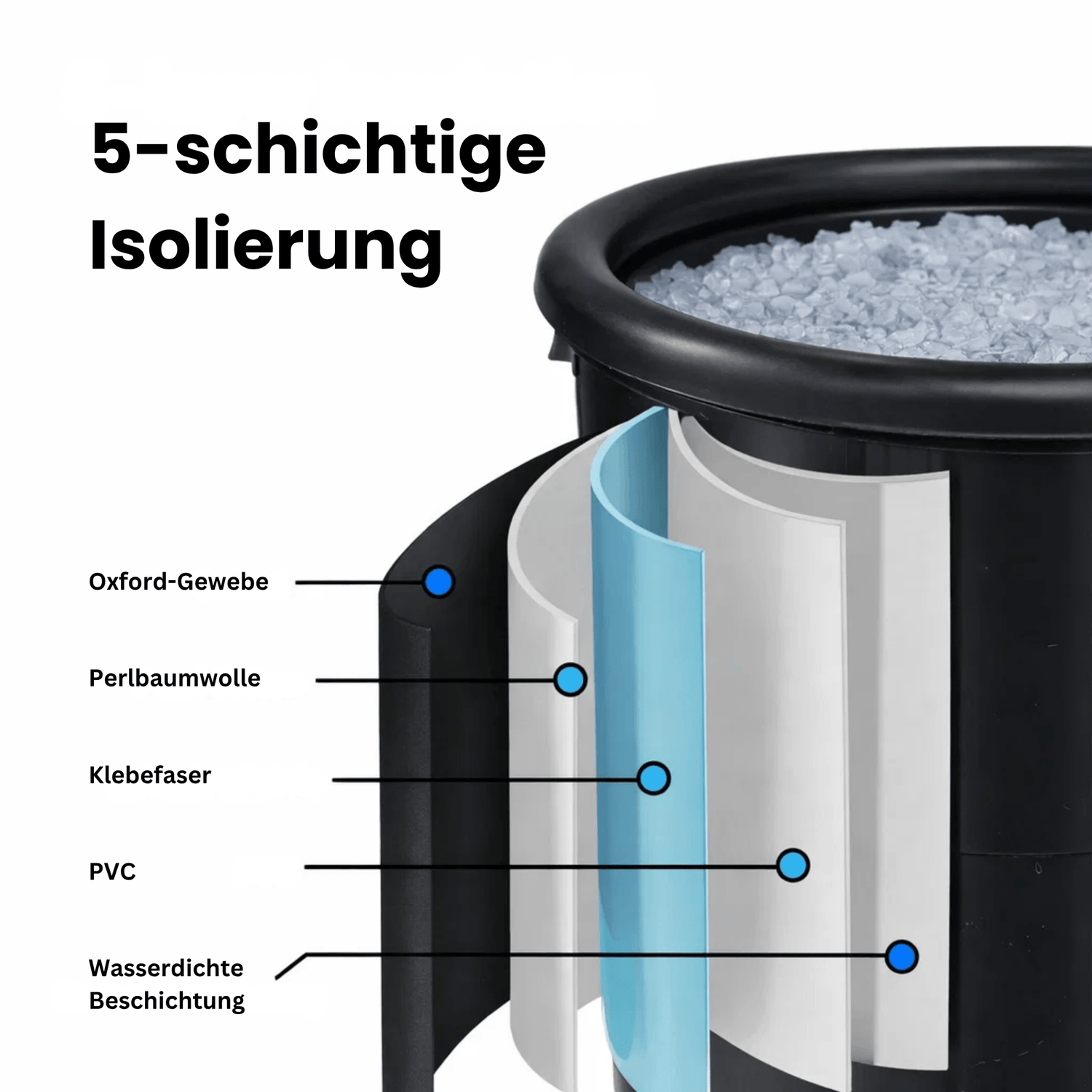 5-schichtige Isolierung

Oxford-Gewebe

Perlbaumwolle

Klebefaser

PVC

Wasserdichte Beschichtung